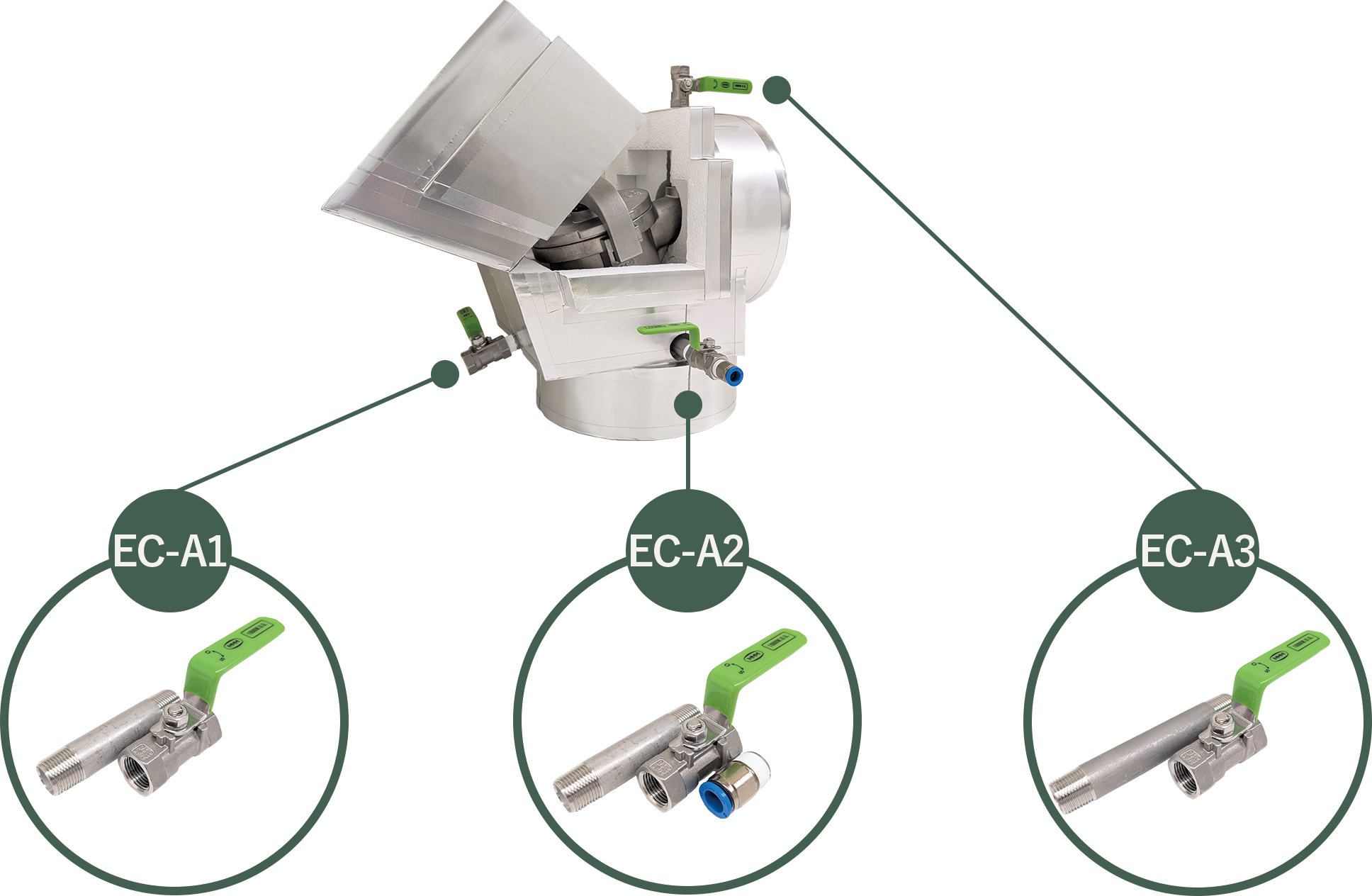 EC-A1

EC-A2

EC-A3